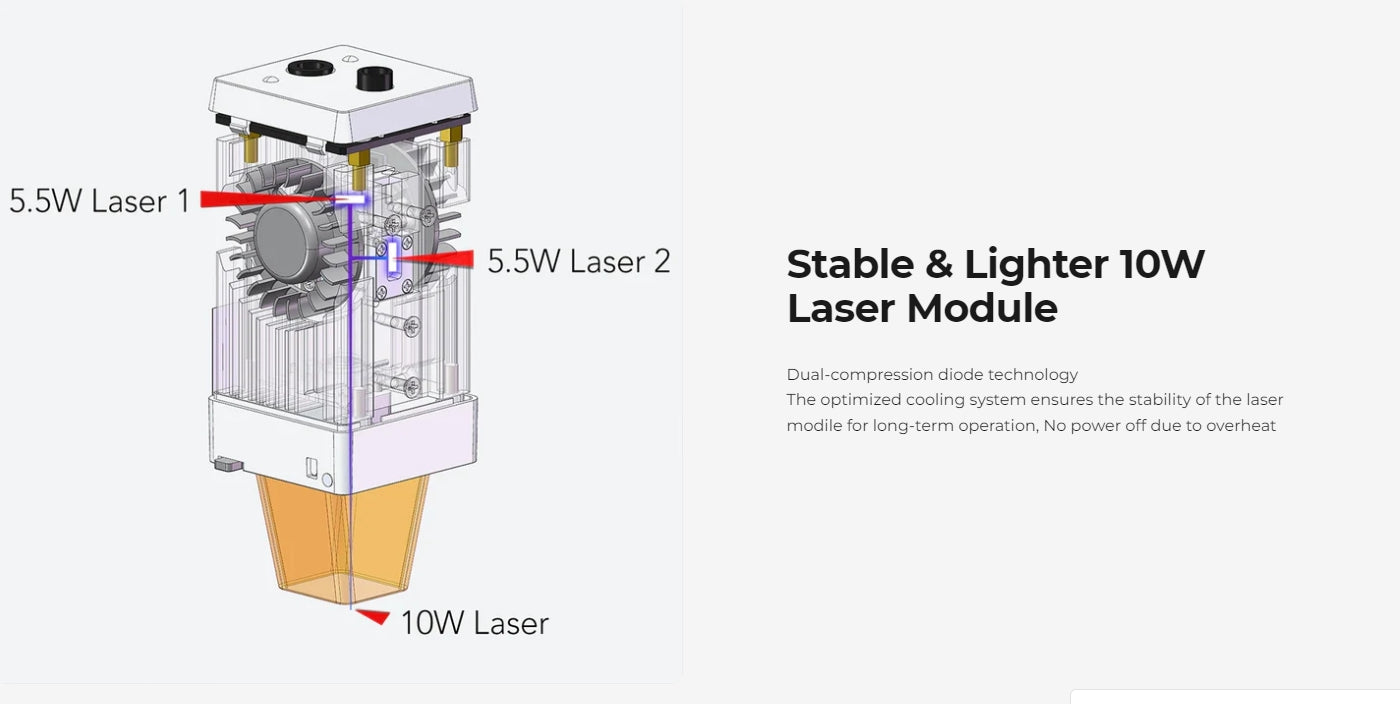 5.5W Laser 1

5.5W Laser 2

10W Laser

Stable & Lighter 10W Laser Module

Dual-compression diode technology
The optimized cooling system ensures the stability of the laser modile for long-term operation, No power off due to overheat