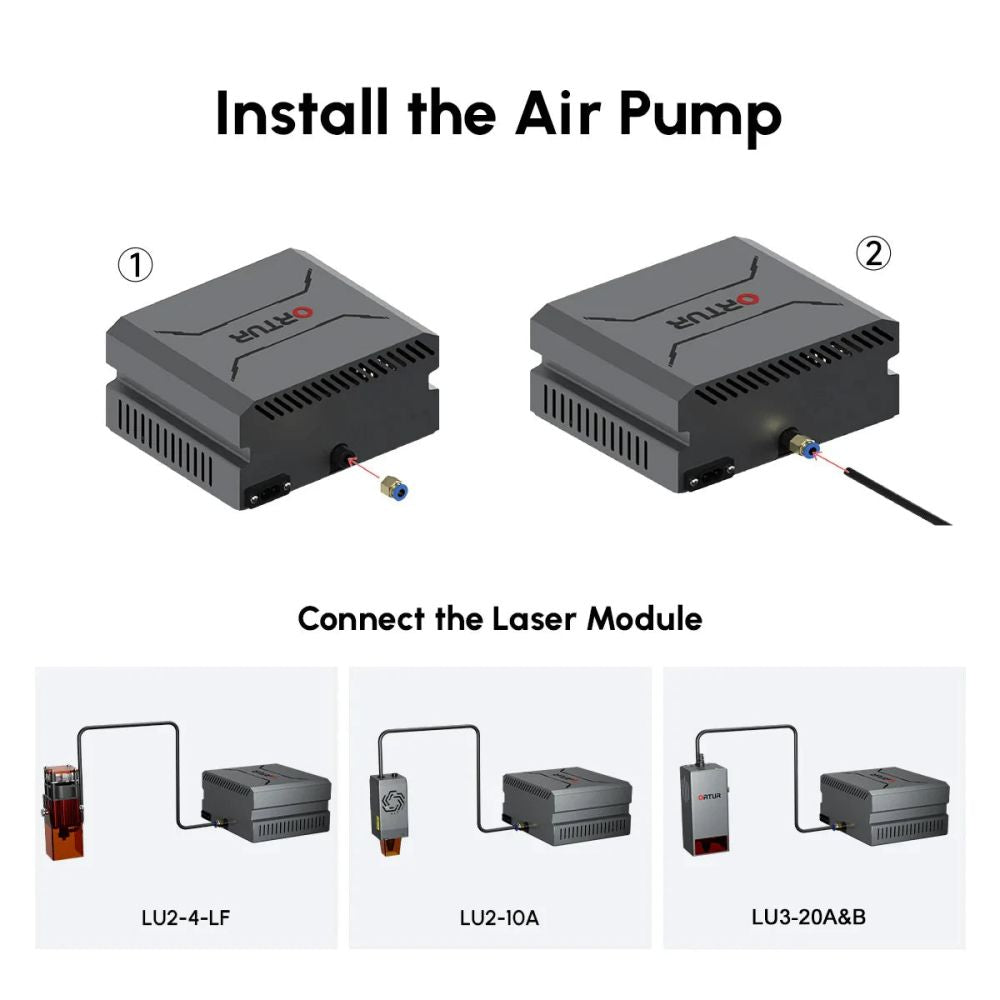 Install the Air Pump

①

ORTUR

②

ORTUR

Connect the Laser Module

LU2-4-LF

LU2-10A

ORTUR

LU3-20A&B