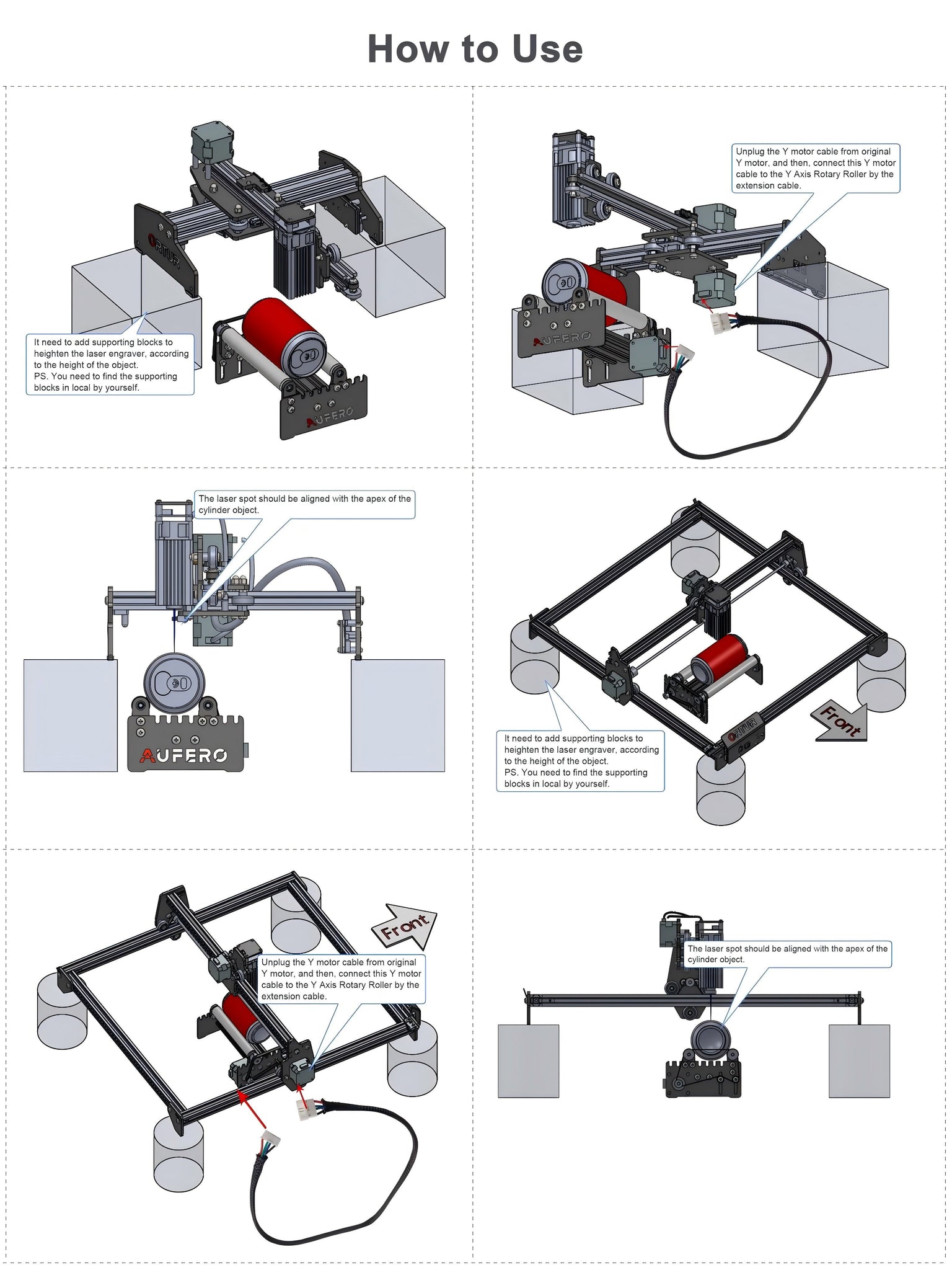 How to Use

ORTUR

It need to add supporting blocks to heighten the laser engraver, according to the height of the object.
PS. You need to find the supporting blocks in local by yourself.

AUFERO

Unplug the Y motor cable from original Y motor, and then, connect this Y motor cable to the Y Axis Rotary Roller by the extension cable.

AUFERO

The laser spot should be aligned with the apex of the cylinder object.

AUFERO

Front

ORTUR

It need to add supporting blocks to heighten the laser engraver, according to the height of the object.
PS. You need to find the supporting blocks in local by yourself.

Front

Unplug the Y motor cable from original Y motor, and then, connect this Y motor cable to the Y Axis Rotary Roller by the extension cable.

The laser spot should be aligned with the apex of the cylinder object.